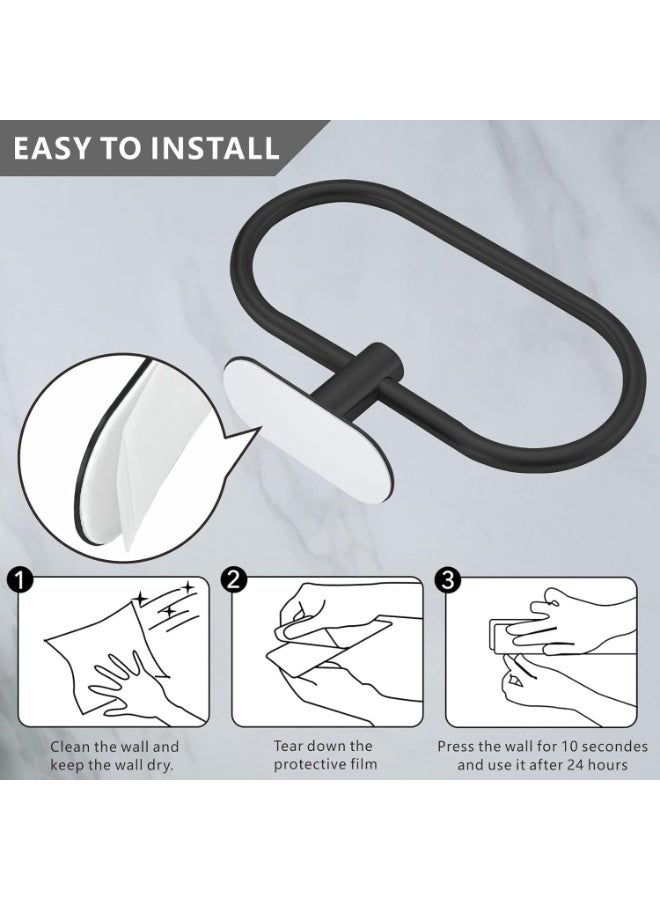 EASY TO INSTALL

1

Clean the wall and keep the wall dry.

2

Tear down the protective film

3

Press the wall for 10 secondes and use it after 24 hours